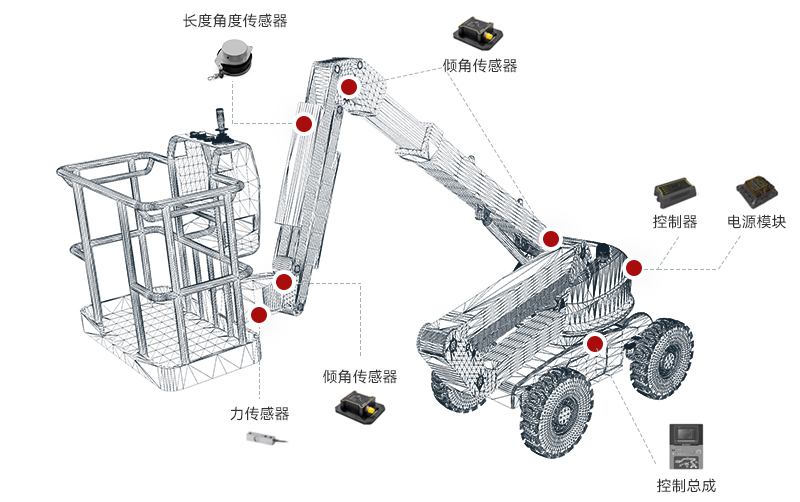 长度角度传感器

倾角传感器

控制器

电源模块

倾角传感器

力传感器

控制总成